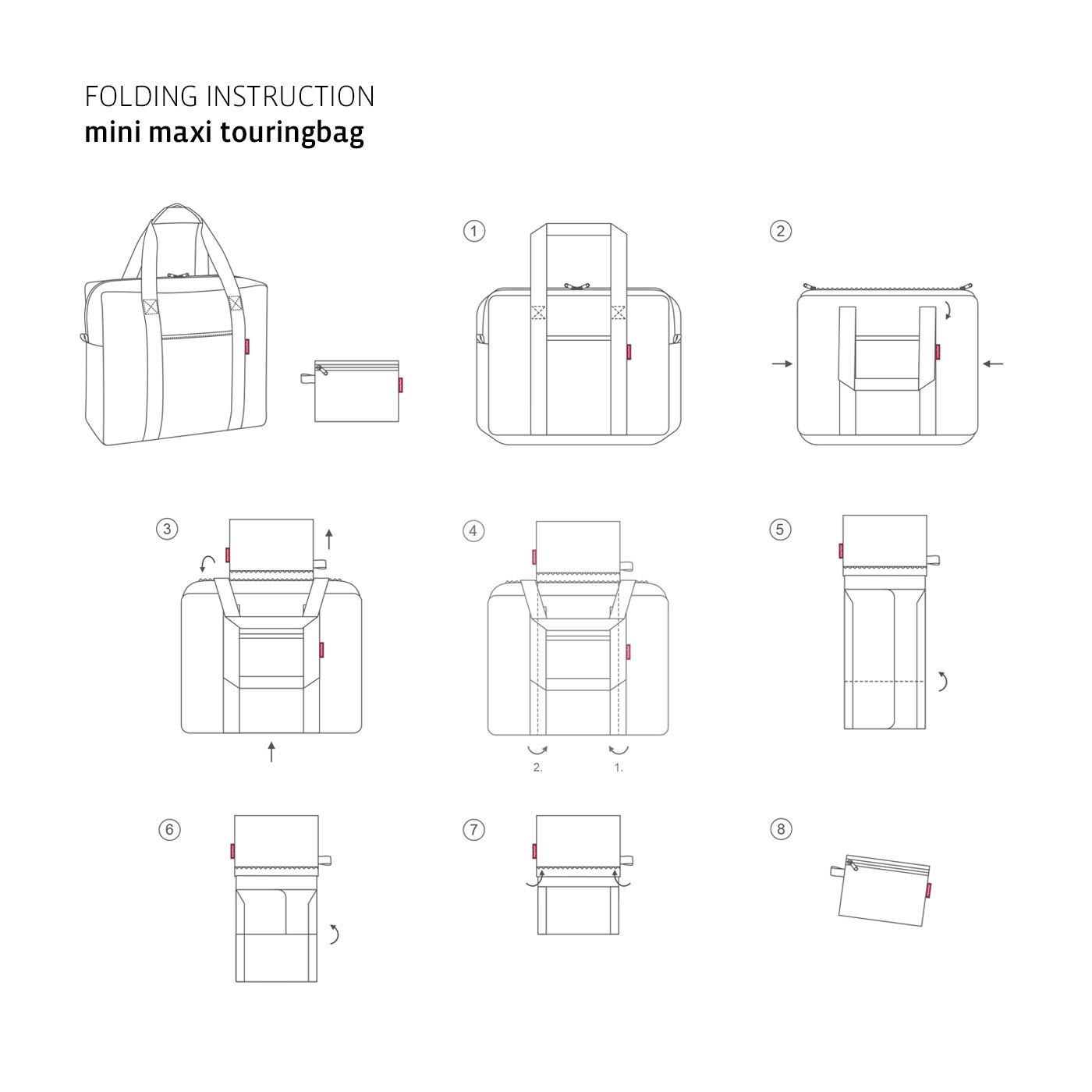 FOLDING INSTRUCTION
mini maxi touringbag

1

2

3

4

2.

1.

5

6

7

8