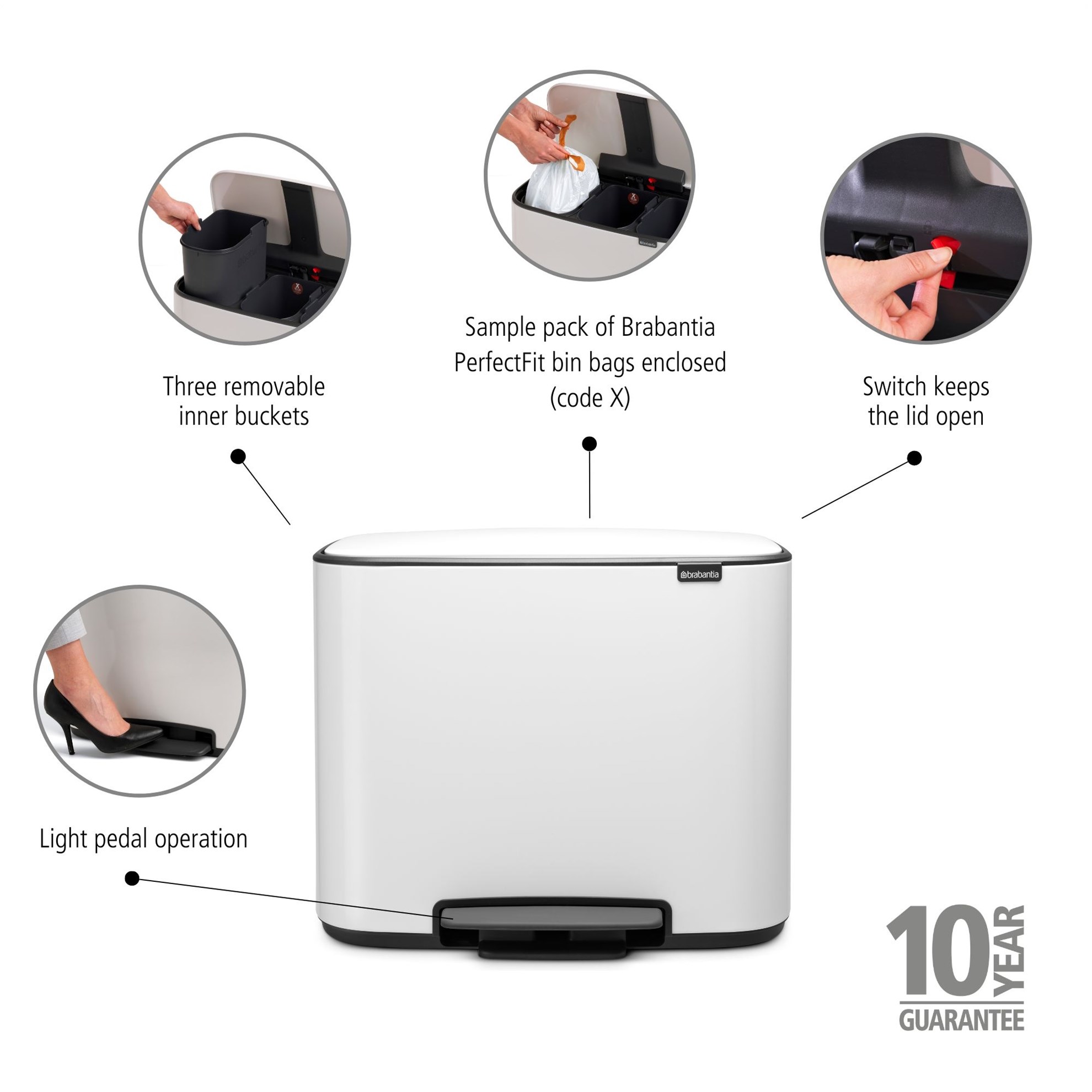 Three removable inner buckets

Sample pack of Brabantia PerfectFit bin bags enclosed (code X)

Switch keeps the lid open

brabantia

Light pedal operation

10 YEAR GUARANTEE