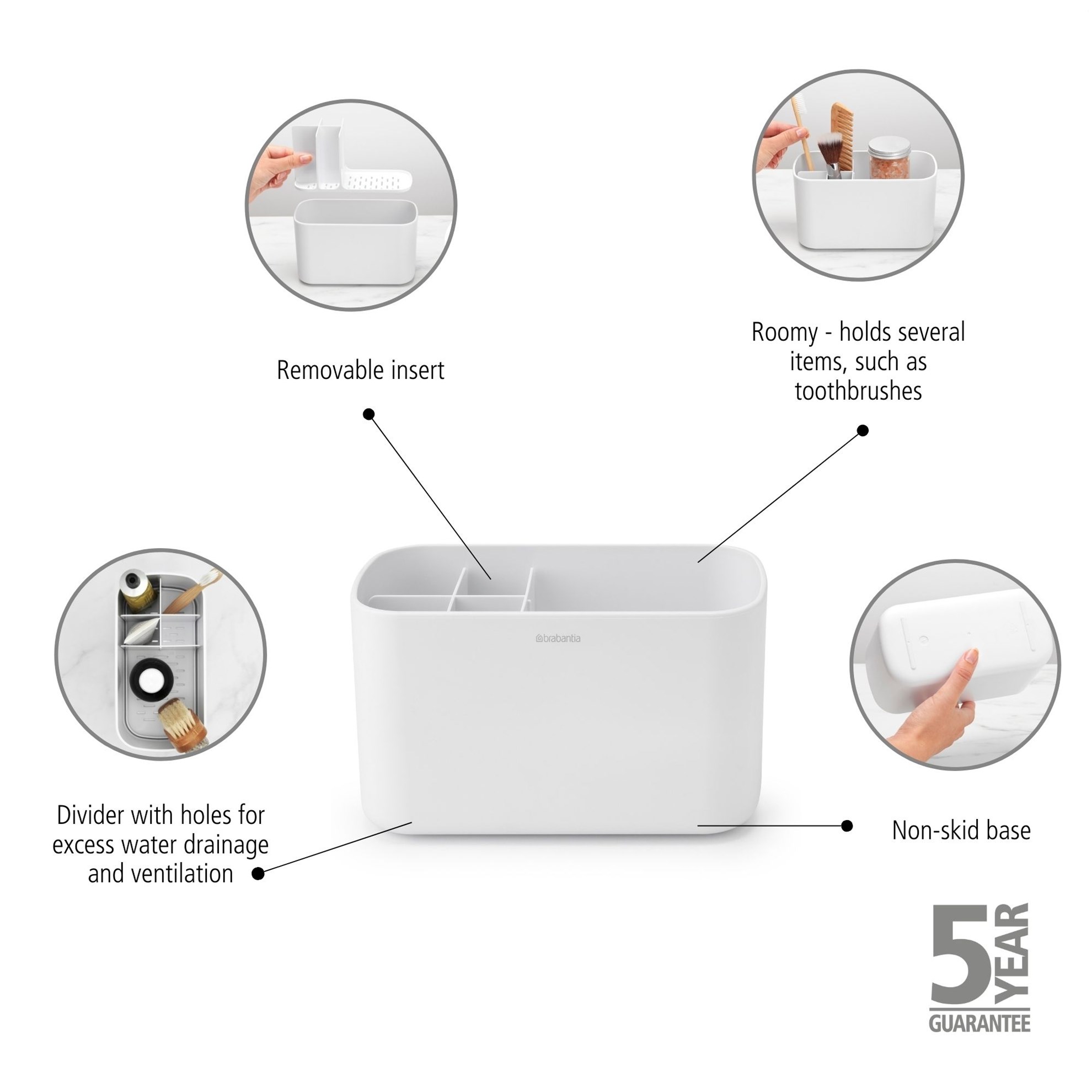 Removable insert

Roomy - holds several items, such as toothbrushes

brabantia

Divider with holes for excess water drainage and ventilation

Non-skid base

5 YEAR GUARANTEE