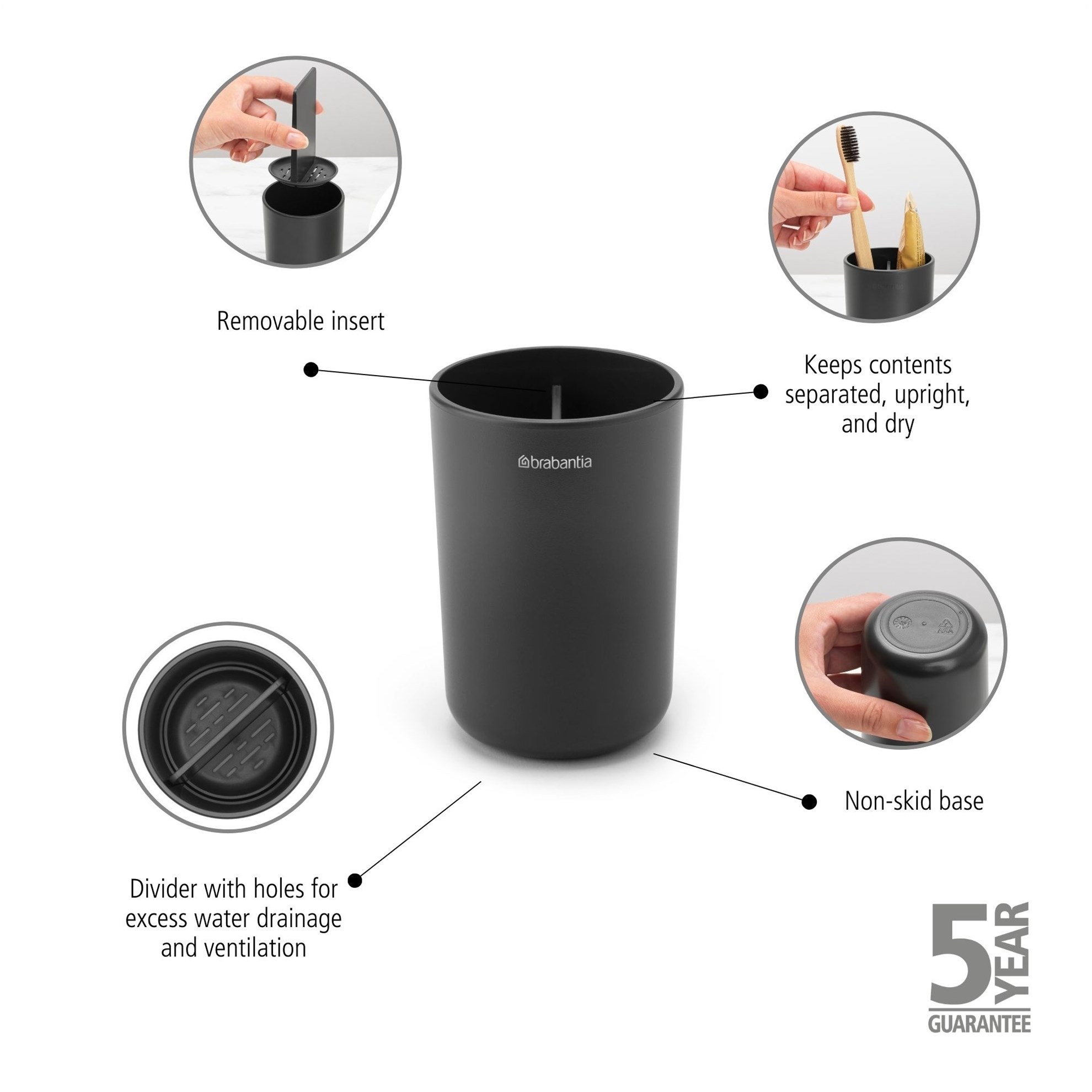 Removable insert

Keeps contents separated, upright, and dry

brabantia

Non-skid base

Divider with holes for excess water drainage and ventilation

5 YEAR GUARANTEE